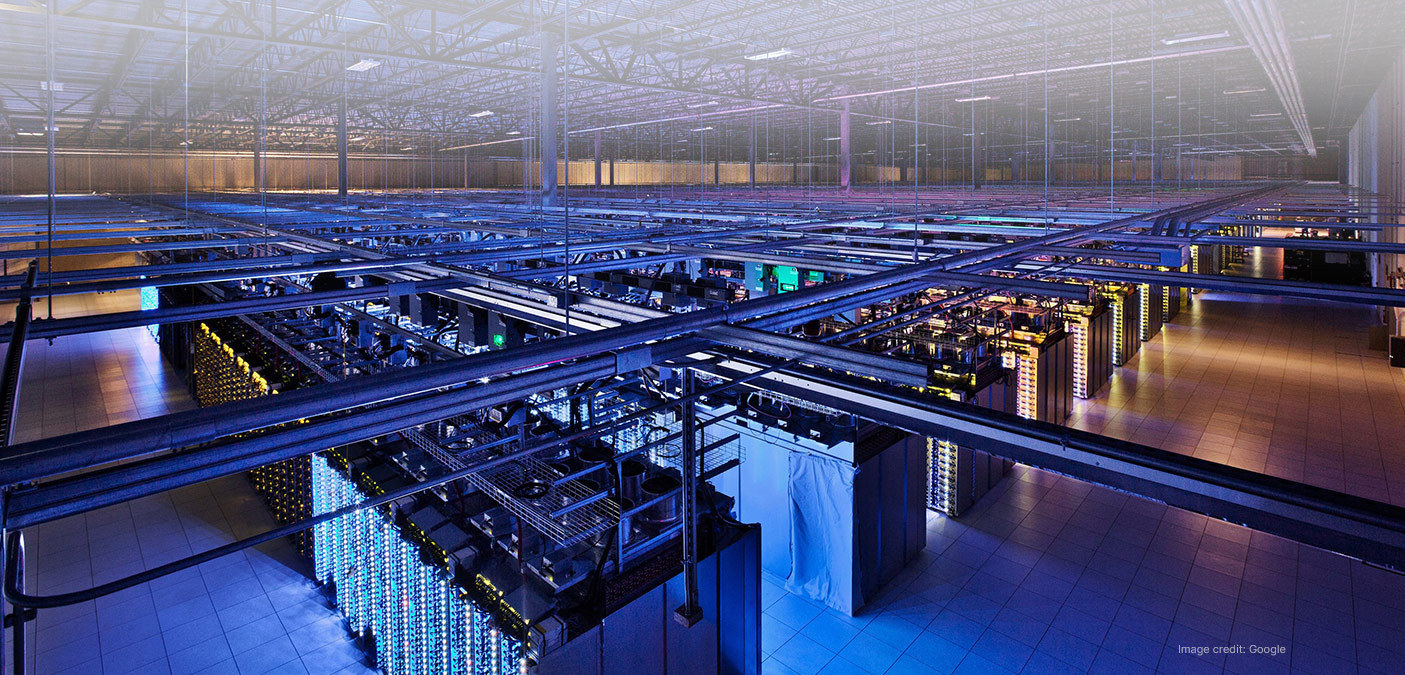 Image credit: Google