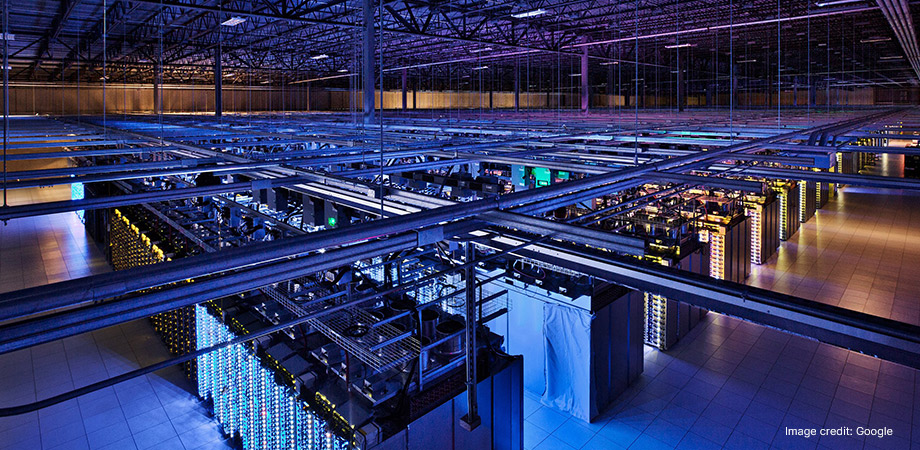 Image credit: Google